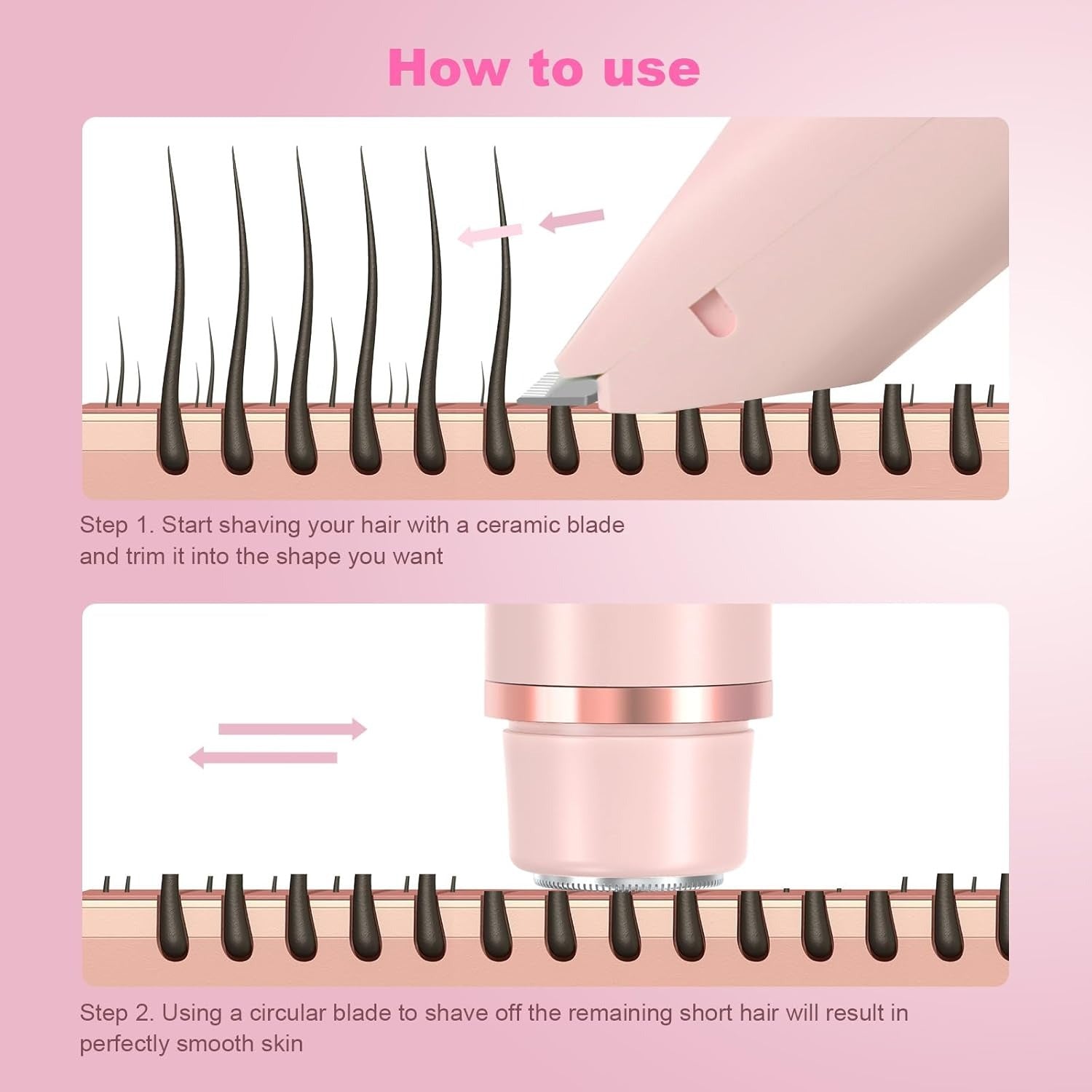 How to use

Step 1. Start shaving your hair with a ceramic blade and trim it into the shape you want

Step 2. Using a circular blade to shave off the remaining short hair will result in perfectly smooth skin